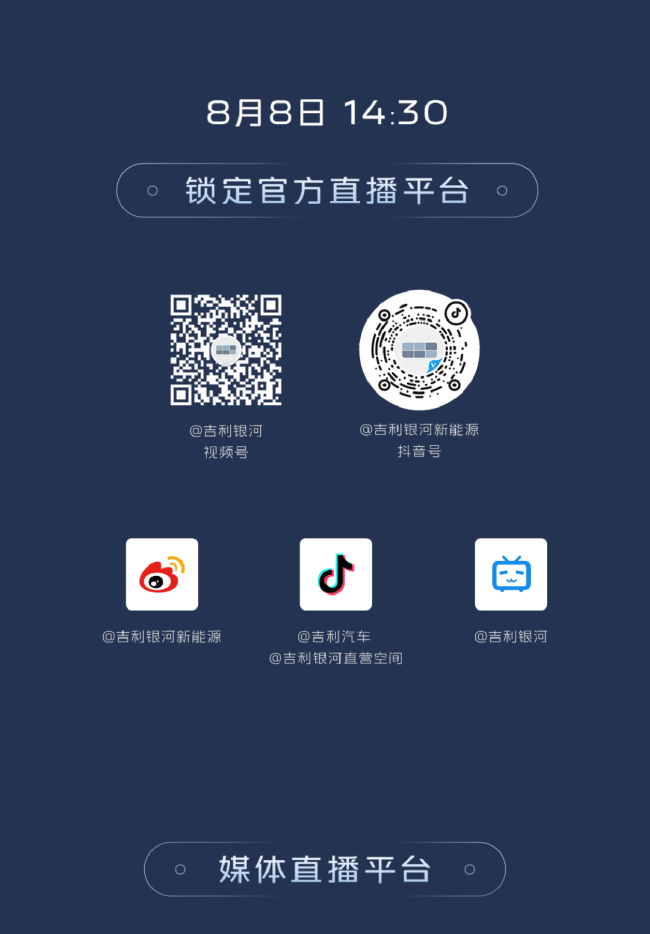 8月8日 14:30

锁定官方直播平台

@吉利银河
视频号

@吉利银河新能源
抖音号

@吉利银河新能源

@吉利汽车
@吉利银河直营空间

@吉利银河

媒体直播平台