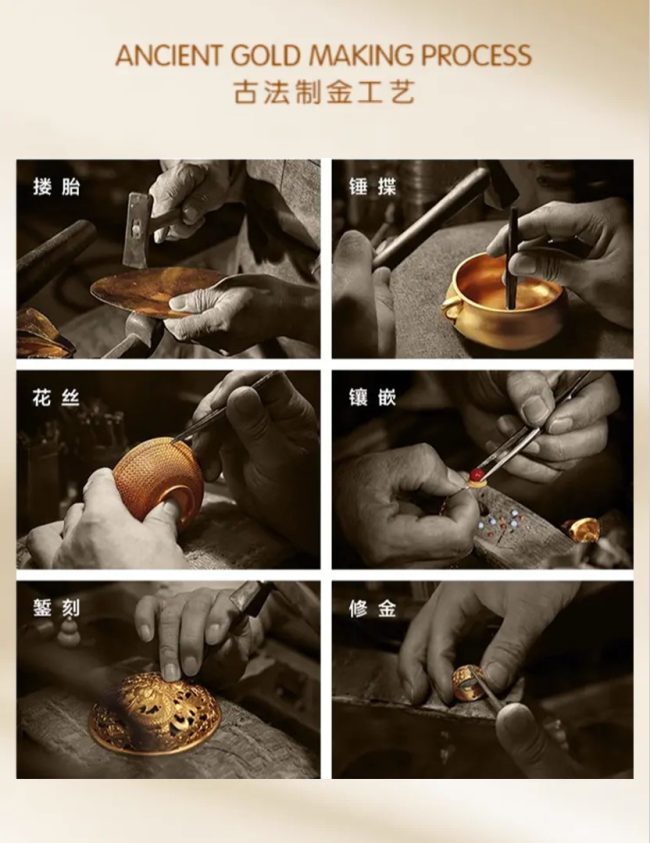 ANCIENT GOLD MAKING PROCESS
古法制金工艺

搂胎

锤揲

花丝

镶嵌

錾刻

修金